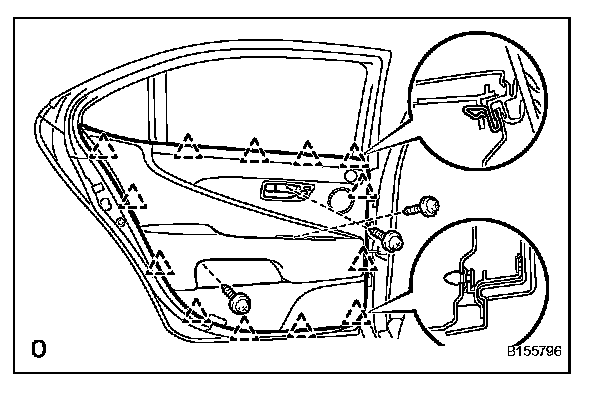 O

B155796