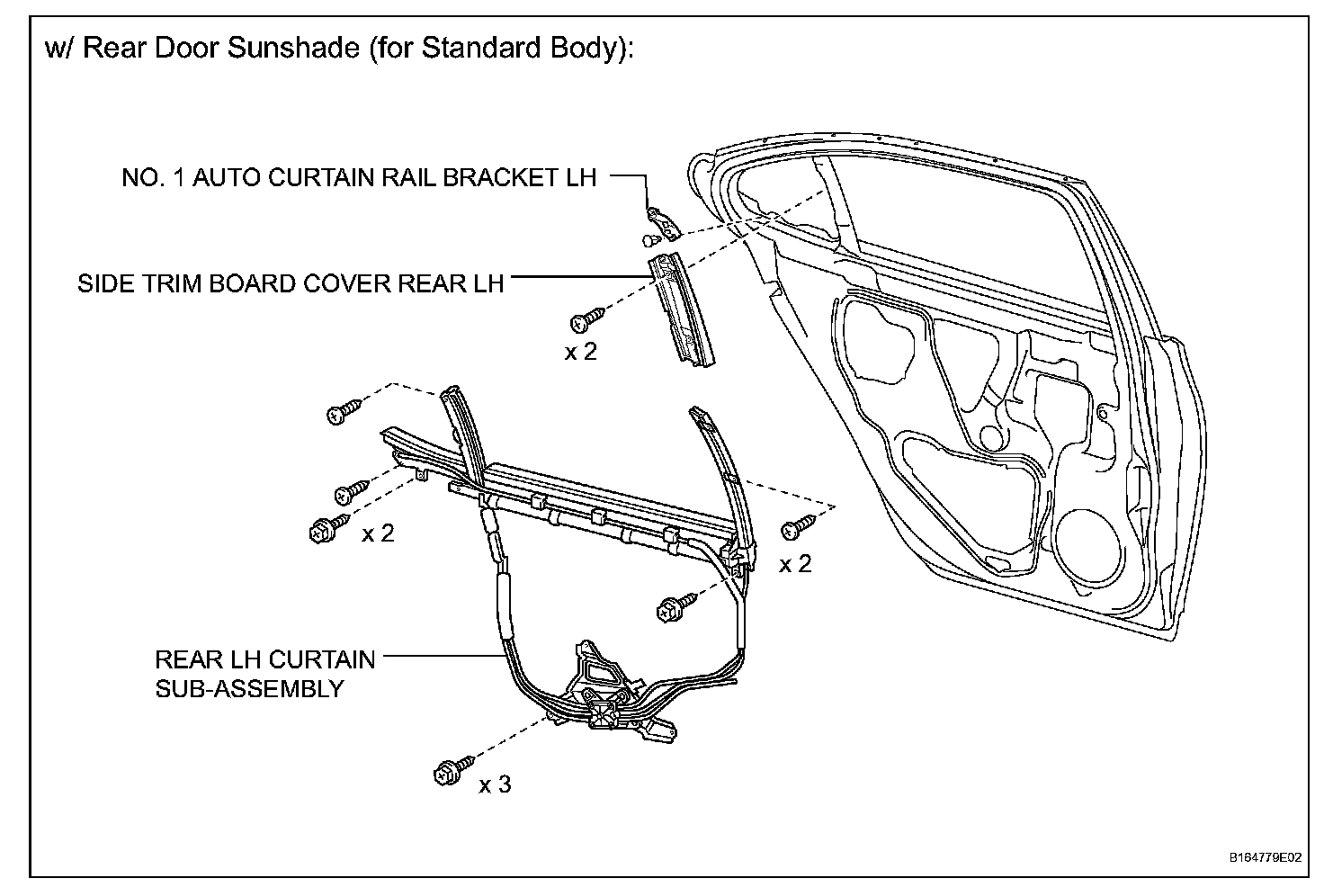 w/ Rear Door Sunshade (for Standard Body):

NO. 1 AUTO CURTAIN RAIL BRACKET LH

SIDE TRIM BOARD COVER REAR LH

x 2

x 2

x 2

REAR LH CURTAIN SUB-ASSEMBLY

x 3

B164779E02