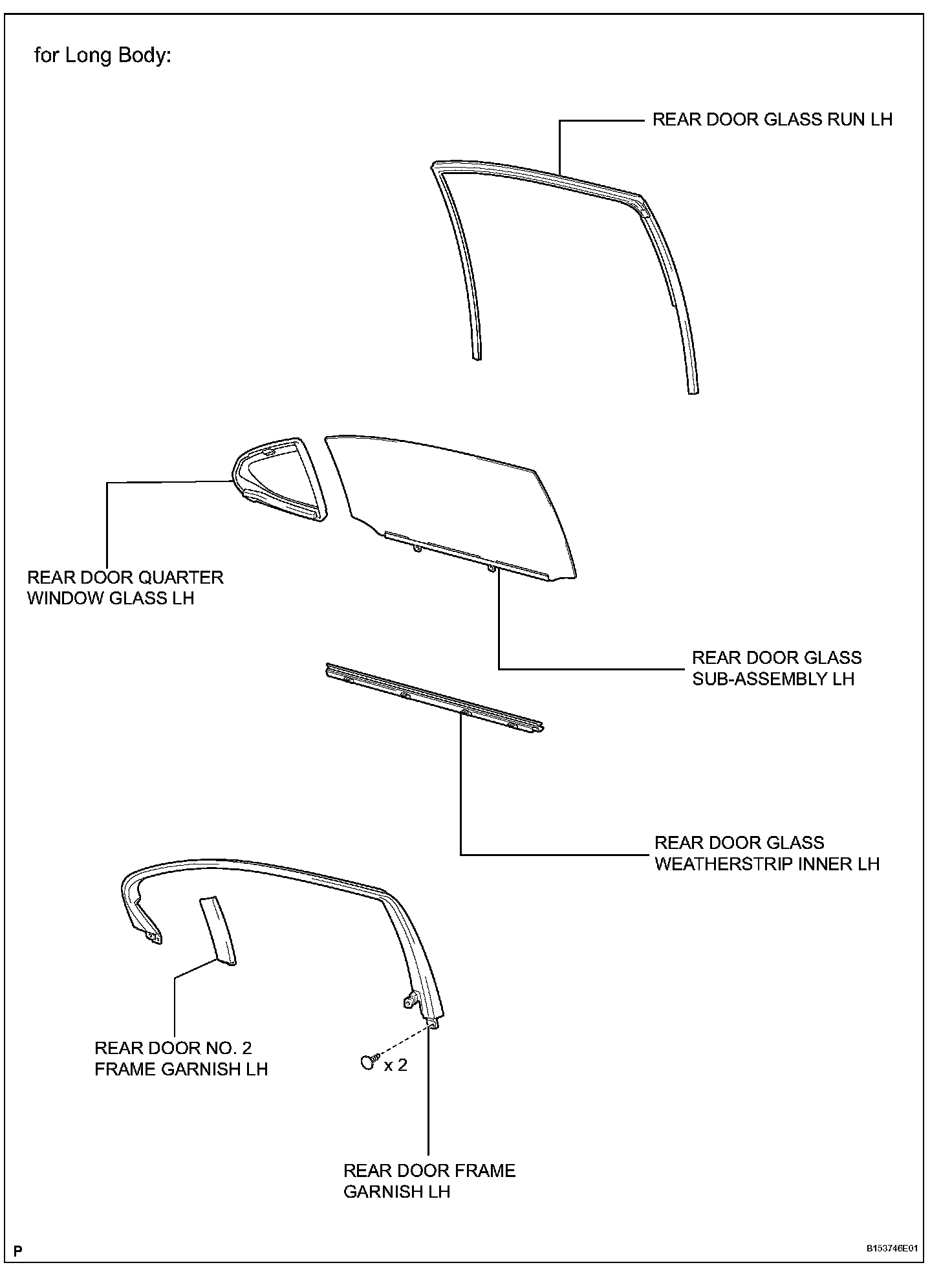 for Long Body:

REAR DOOR GLASS RUN LH

REAR DOOR QUARTER WINDOW GLASS LH

REAR DOOR GLASS SUB-ASSEMBLY LH

REAR DOOR GLASS WEATHERSTRIP INNER LH

REAR DOOR NO. 2 FRAME GARNISH LH

x 2

REAR DOOR FRAME GARNISH LH

P

B153746E01