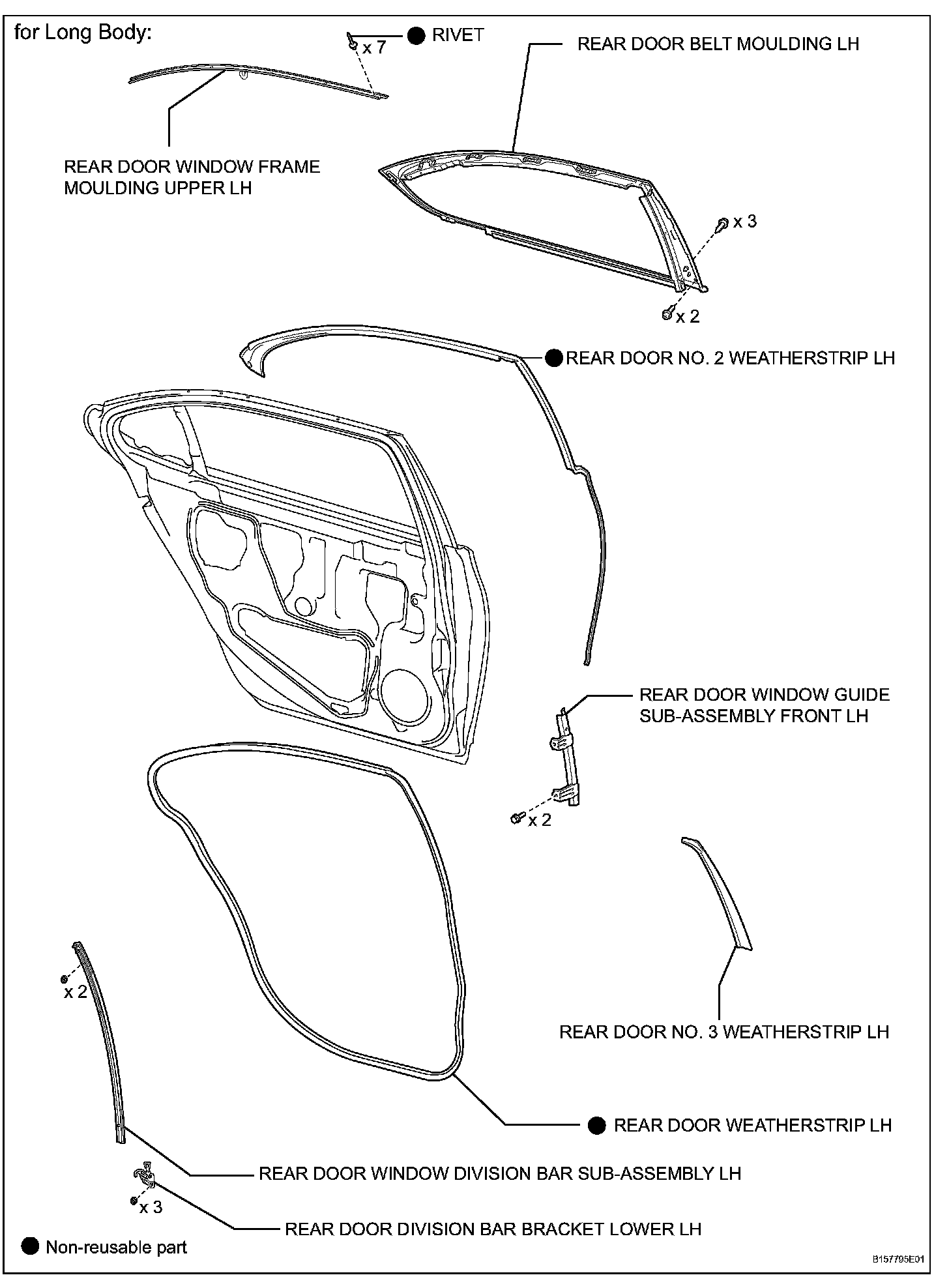 for Long Body:

x 7

● RIVET

REAR DOOR BELT MOULDING LH

REAR DOOR WINDOW FRAME MOULDING UPPER LH

x 3

x 2

● REAR DOOR NO. 2 WEATHERSTRIP LH

REAR DOOR WINDOW GUIDE SUB-ASSEMBLY FRONT LH

x 2

x 2

REAR DOOR NO. 3 WEATHERSTRIP LH

● REAR DOOR WEATHERSTRIP LH

REAR DOOR WINDOW DIVISION BAR SUB-ASSEMBLY LH

x 3

REAR DOOR DIVISION BAR BRACKET LOWER LH

● Non-reusable part

B157795E01