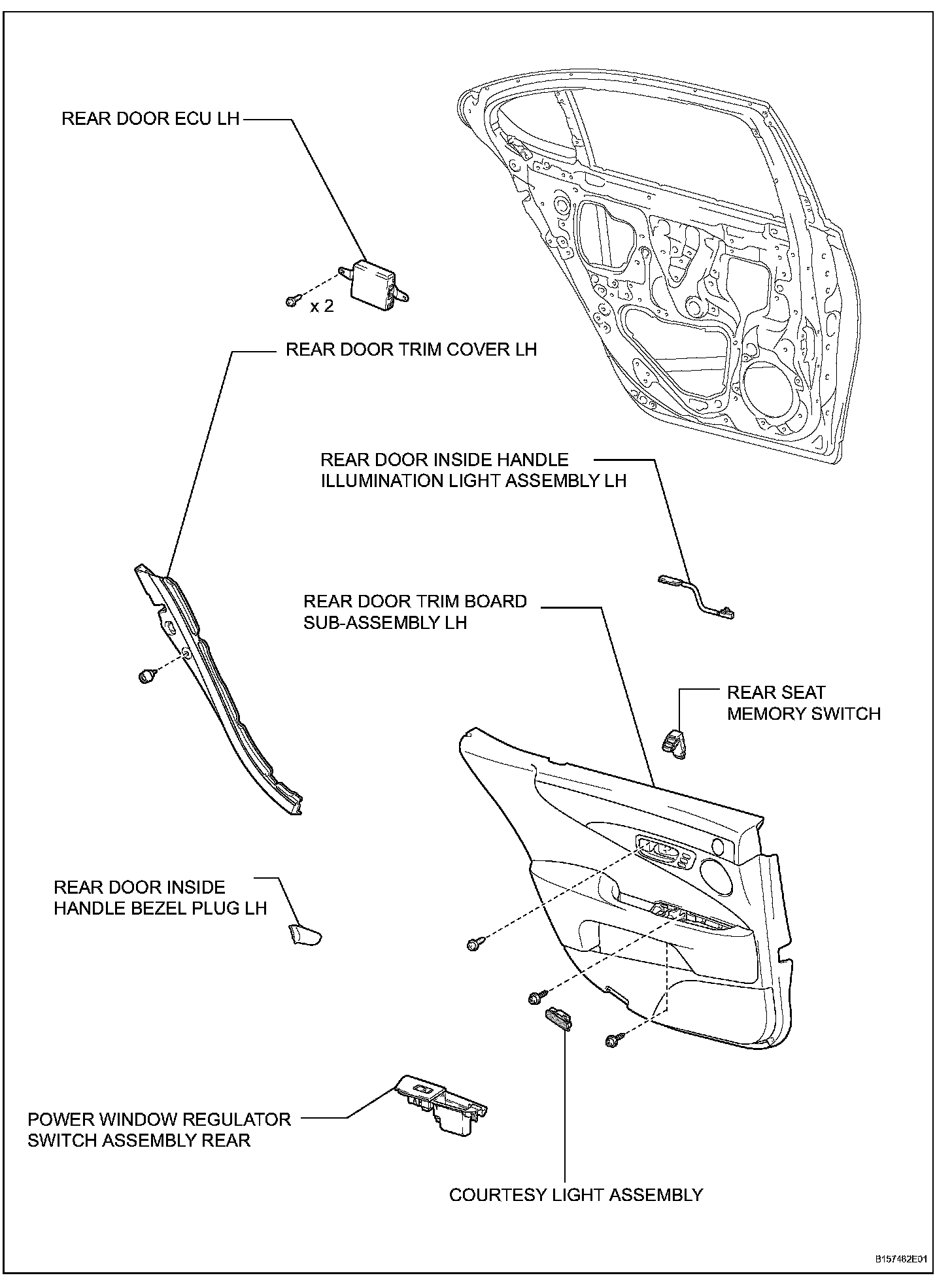 REAR DOOR ECU LH

x 2

REAR DOOR TRIM COVER LH

REAR DOOR INSIDE HANDLE ILLUMINATION LIGHT ASSEMBLY LH

REAR DOOR TRIM BOARD SUB-ASSEMBLY LH

REAR SEAT MEMORY SWITCH

REAR DOOR INSIDE HANDLE BEZEL PLUG LH

POWER WINDOW REGULATOR SWITCH ASSEMBLY REAR

COURTESY LIGHT ASSEMBLY

B157482E01