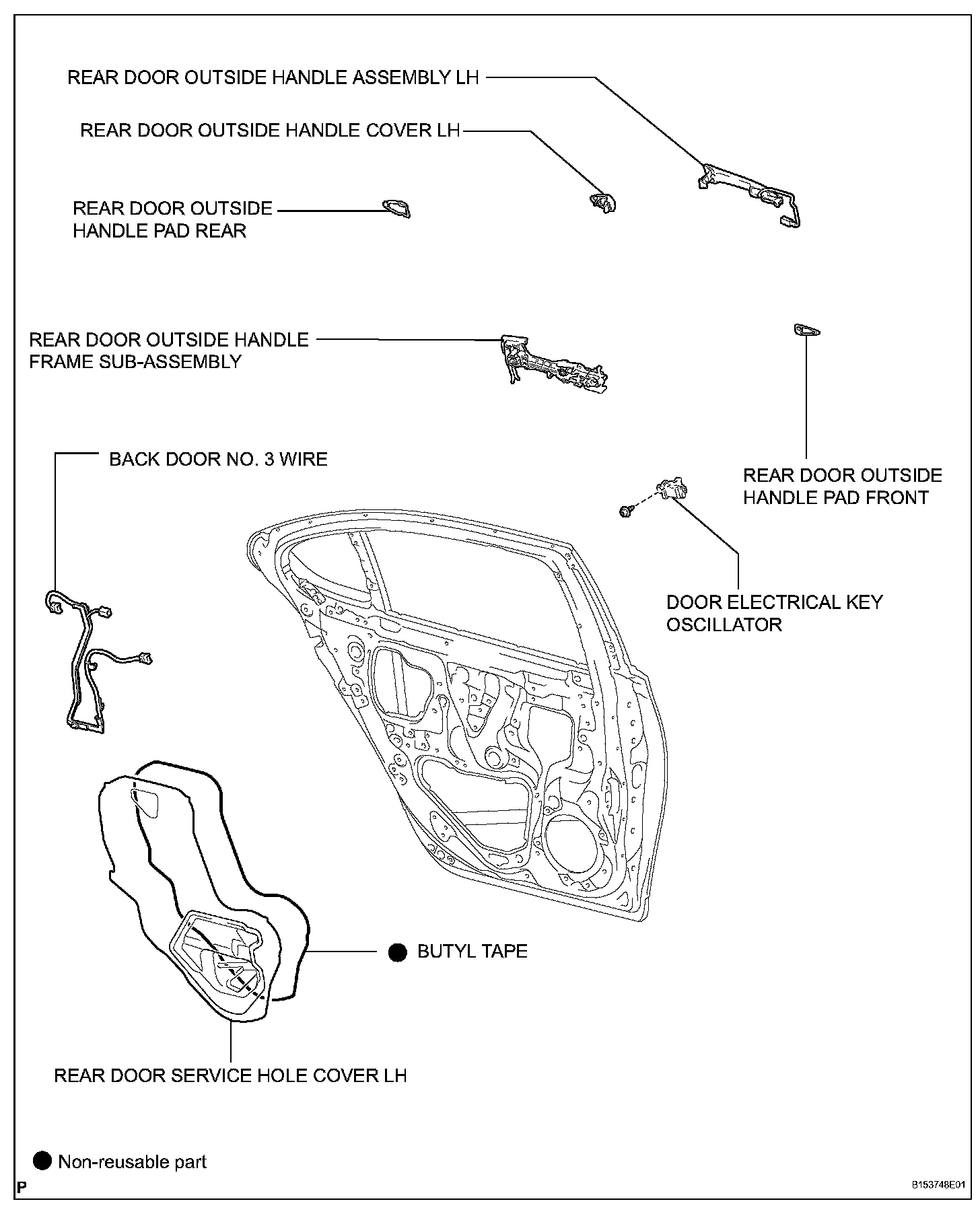 REAR DOOR OUTSIDE HANDLE ASSEMBLY LH

REAR DOOR OUTSIDE HANDLE COVER LH

REAR DOOR OUTSIDE HANDLE PAD REAR

REAR DOOR OUTSIDE HANDLE FRAME SUB-ASSEMBLY

BACK DOOR NO. 3 WIRE

REAR DOOR OUTSIDE HANDLE PAD FRONT

DOOR ELECTRICAL KEY OSCILLATOR

● BUTYL TAPE

REAR DOOR SERVICE HOLE COVER LH

● Non-reusable part

P

B153748E01