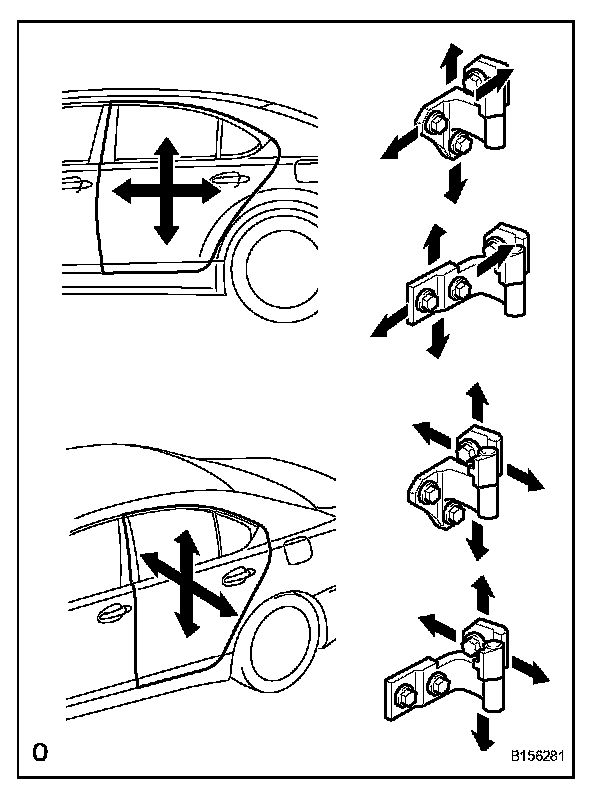 O

B156281