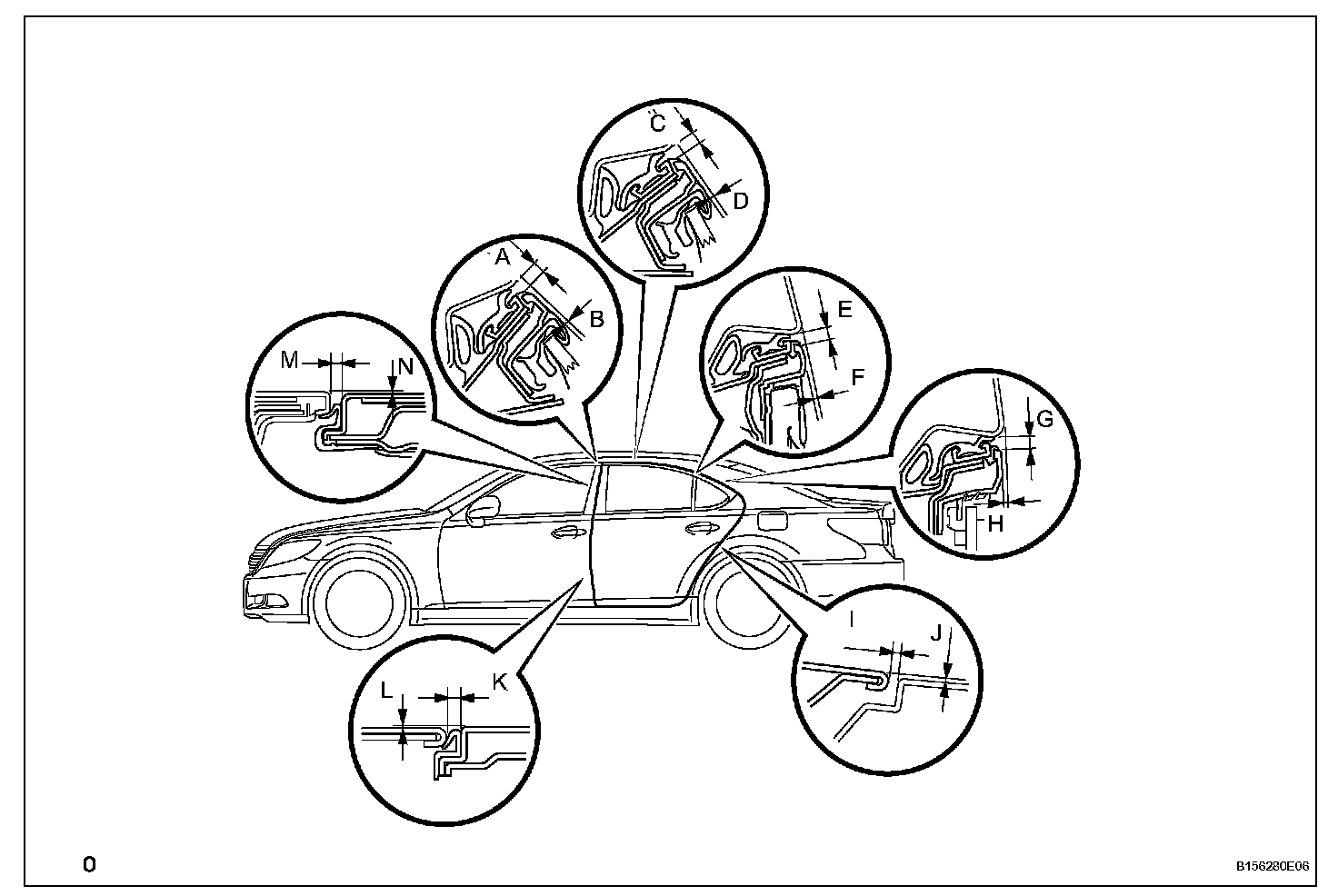 C
D
A
B
E
F
M
N
G
H
I
J
L
K
0
B156280E06