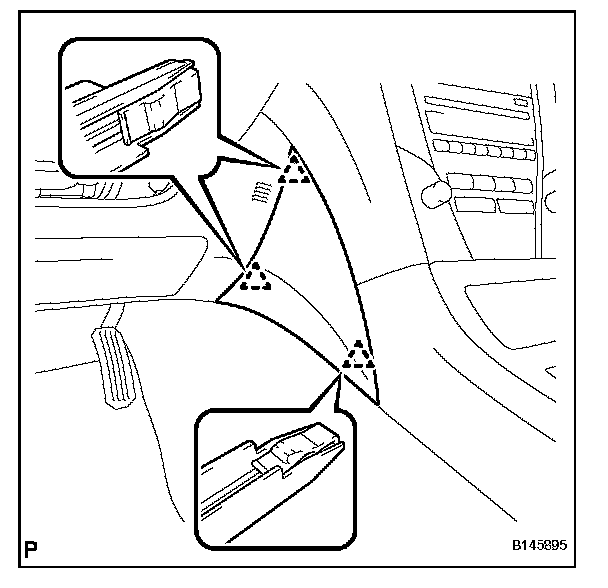 P

B145895