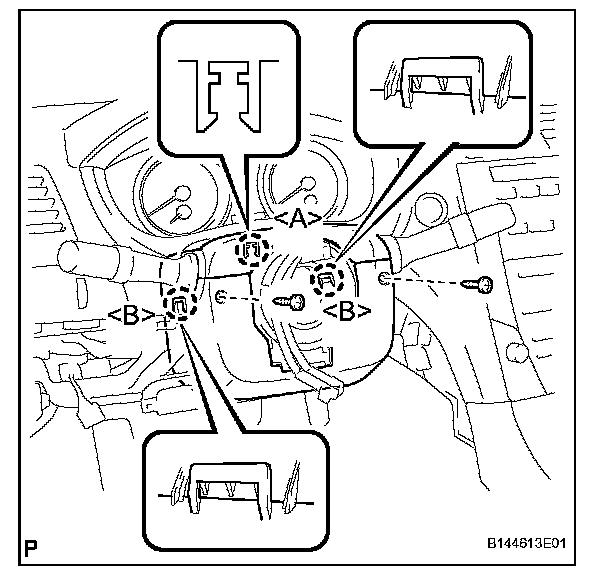 <A>
<B>
<B>
P
B144613E01