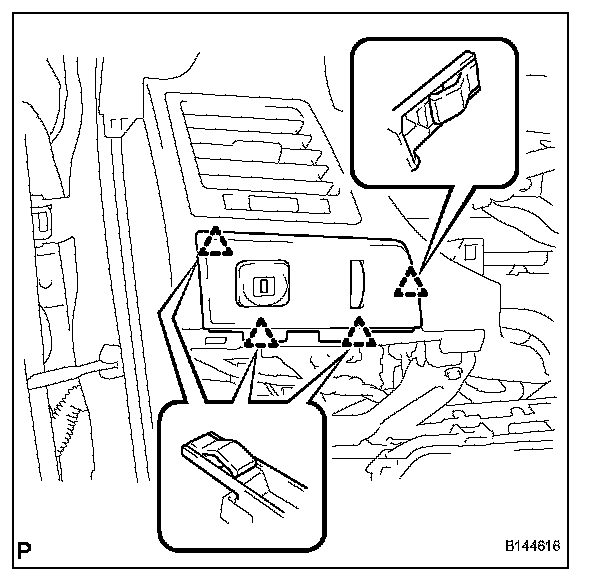 P

B144616