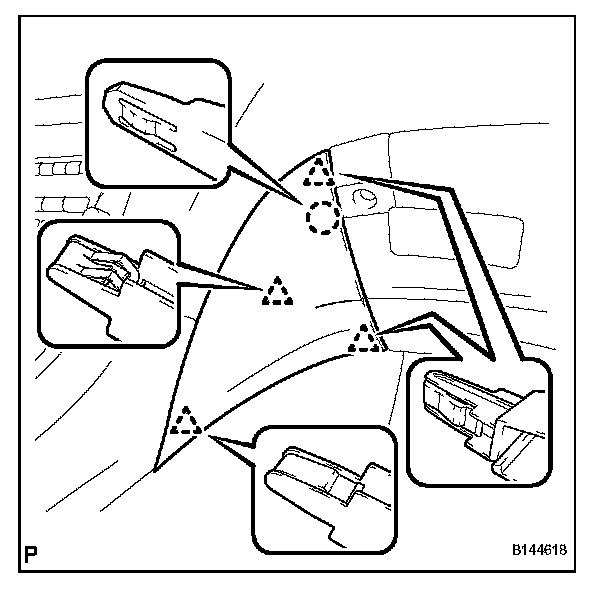 P

B144618