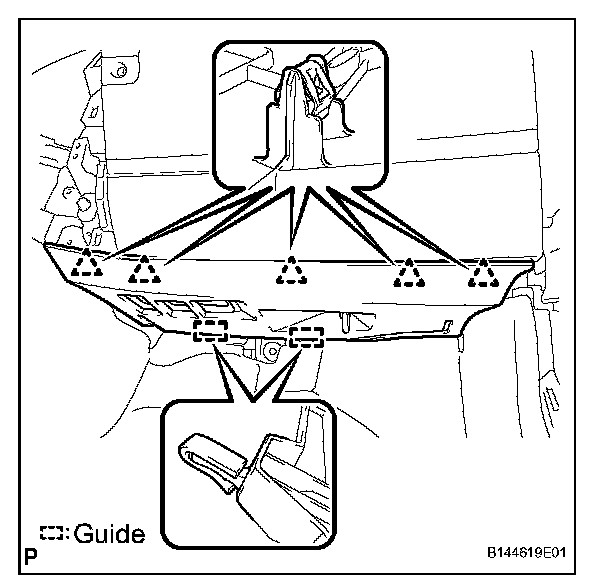 : Guide
P
B144619E01