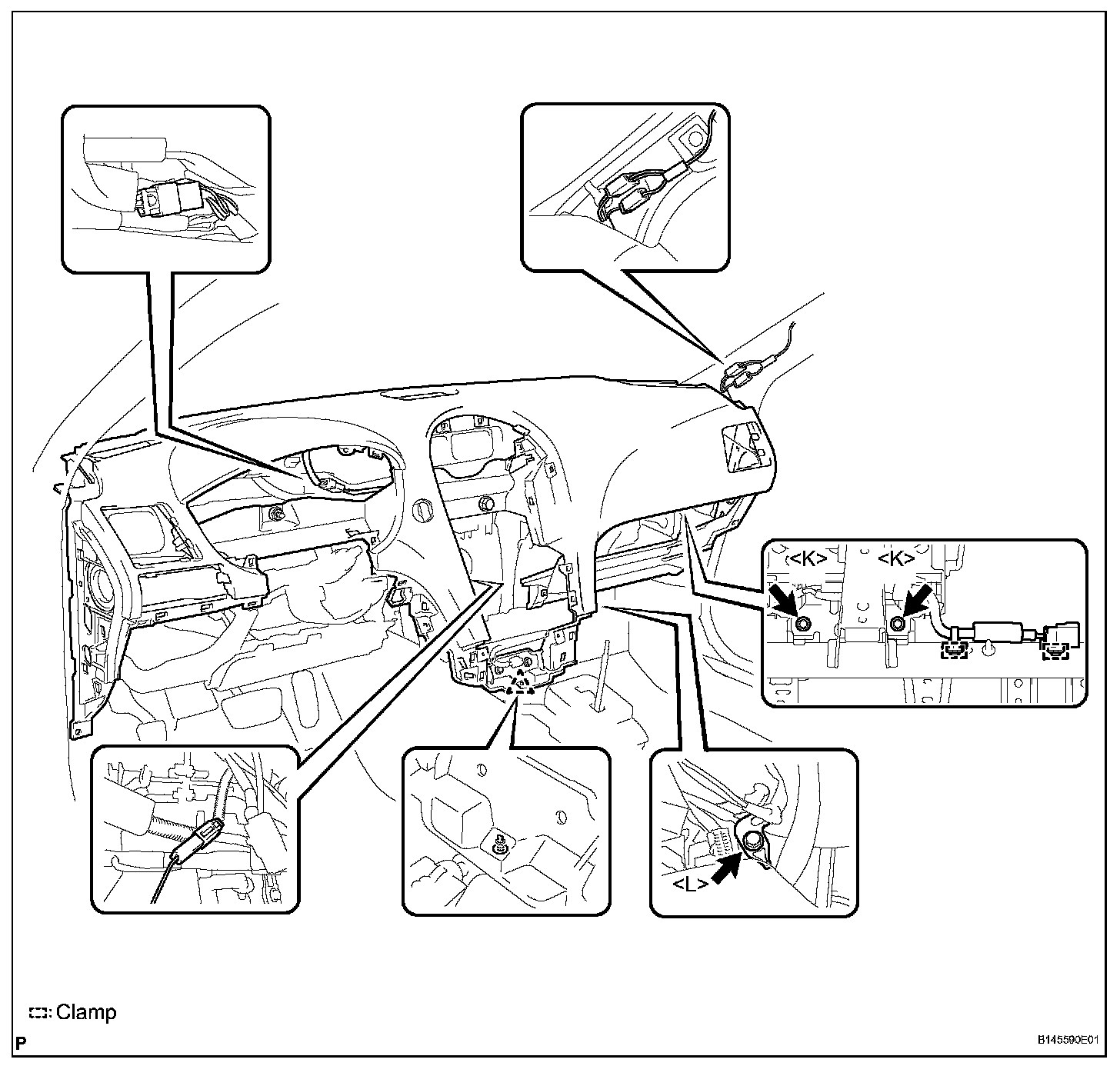 <K>
<K>
<L>
: Clamp
P
B145590E01