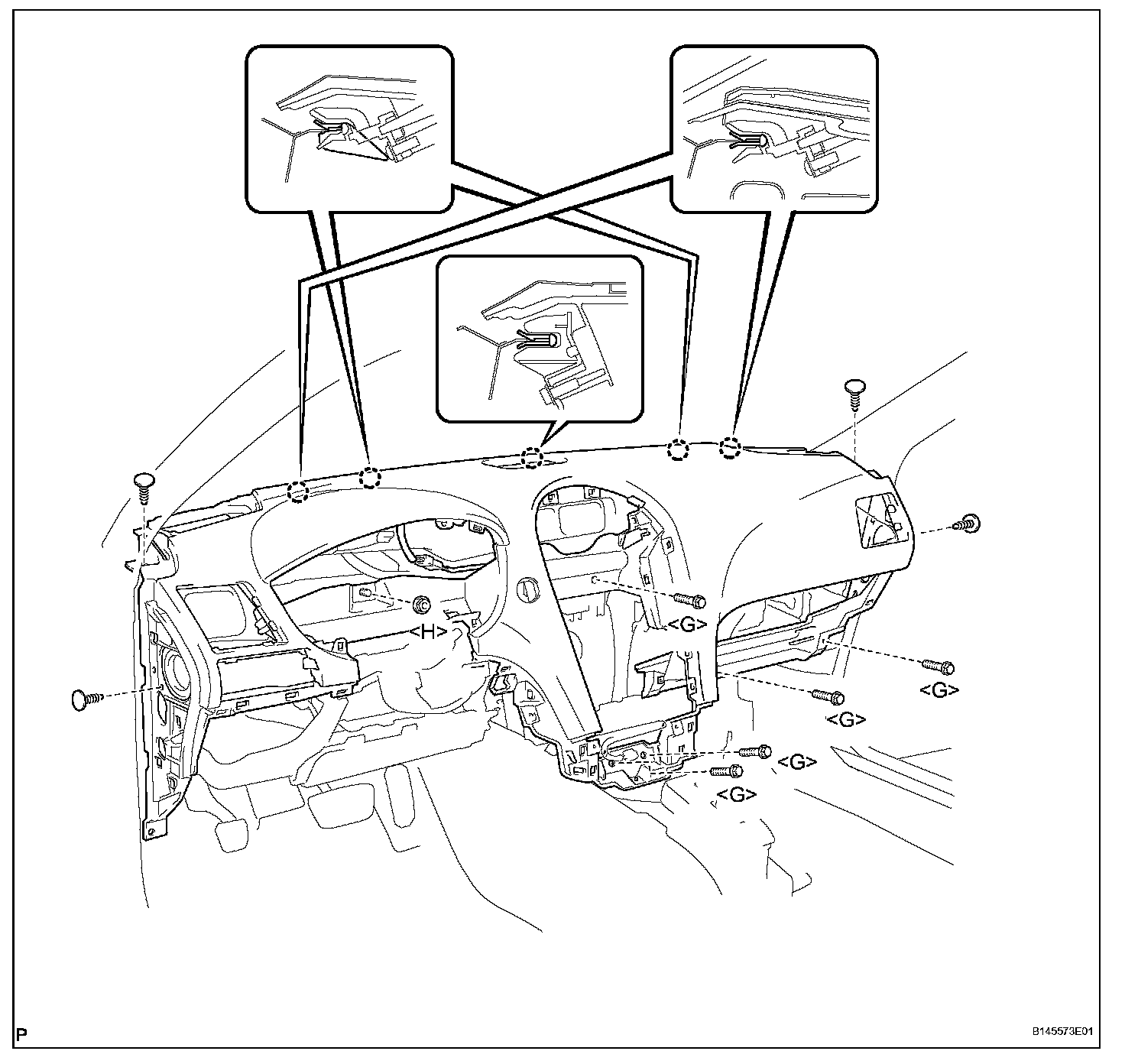 <H>
<G>
<G>
<G>
<G>
<G>
P
B145573E01