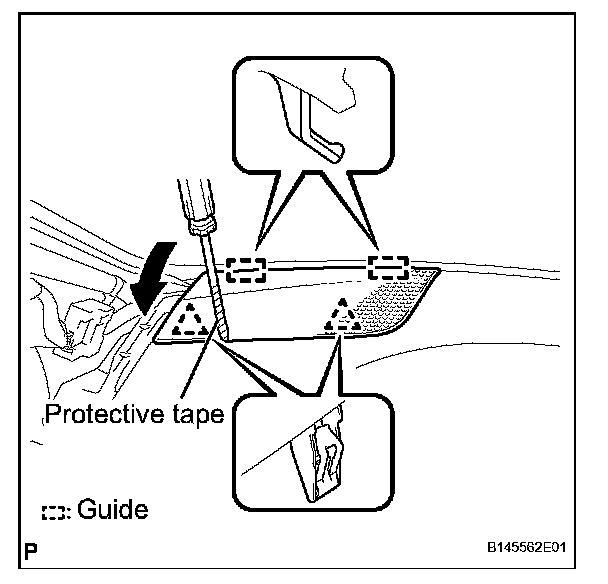 Protective tape

: Guide

P

B145562E01