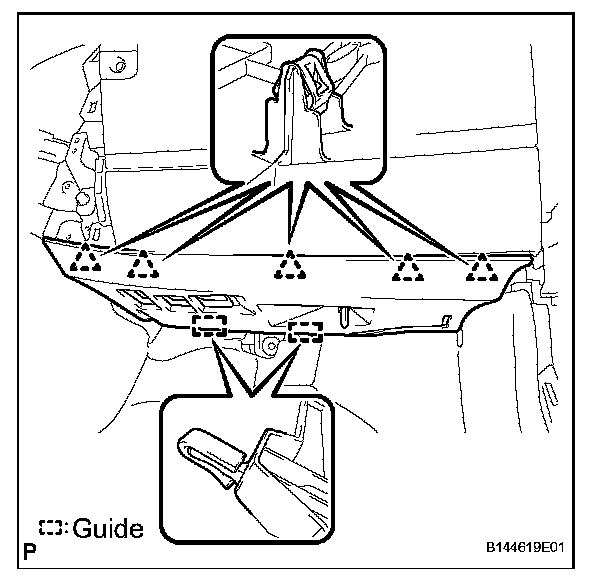 : Guide

P

B144619E01