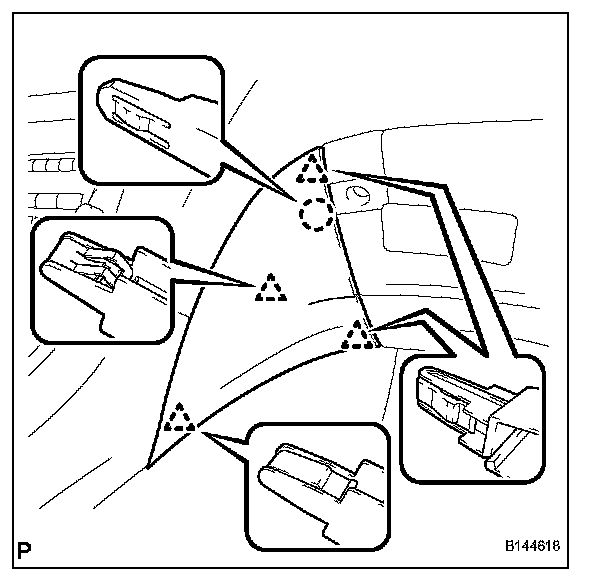 P

B144618