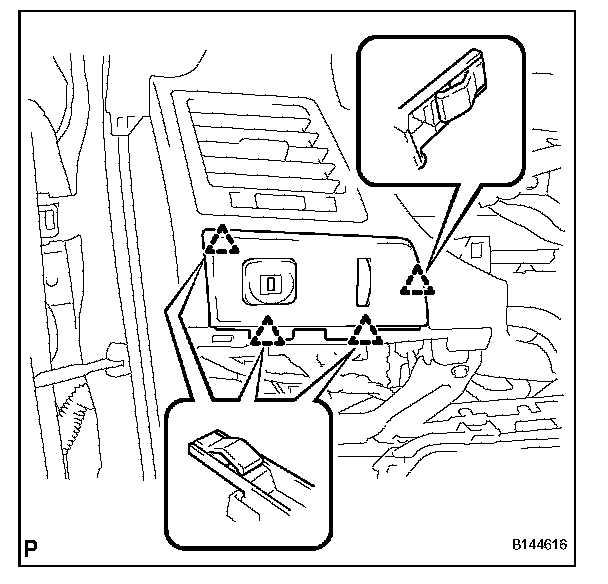 P

B144616