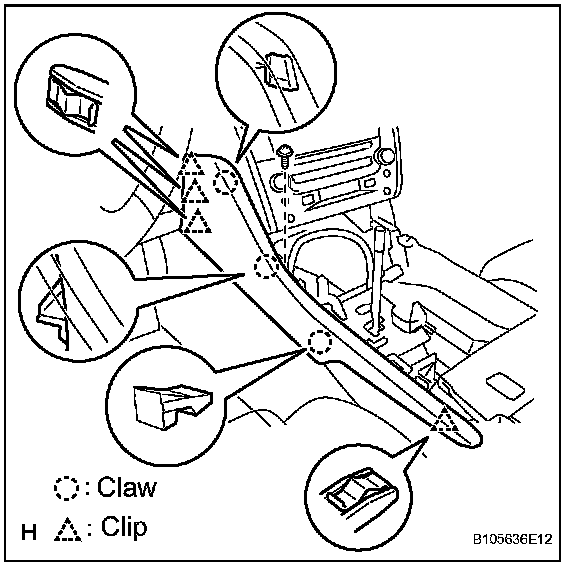 : Claw

H : Clip

B105636E12