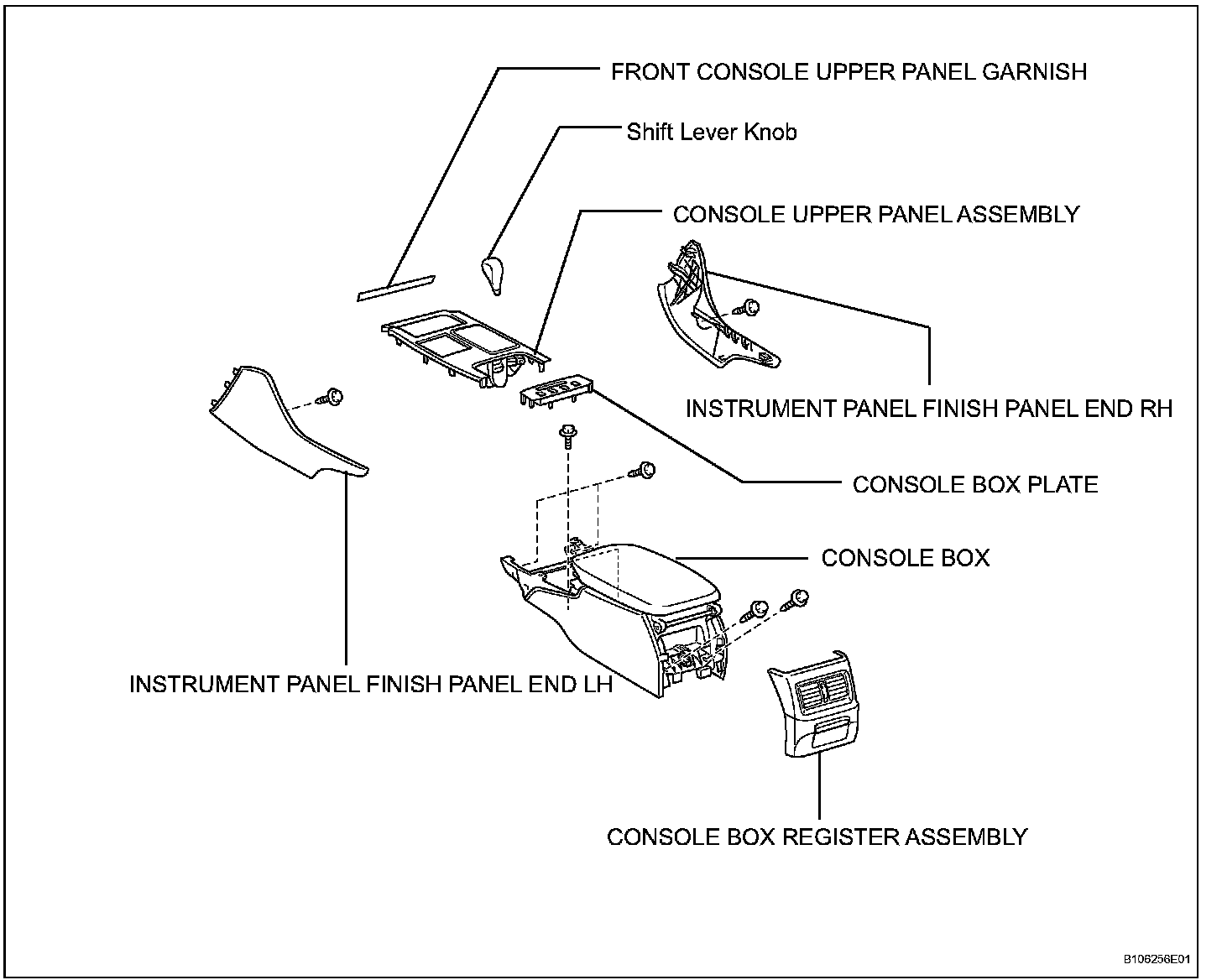 FRONT CONSOLE UPPER PANEL GARNISH

Shift Lever Knob

CONSOLE UPPER PANEL ASSEMBLY

INSTRUMENT PANEL FINISH PANEL END RH

CONSOLE BOX PLATE

CONSOLE BOX

INSTRUMENT PANEL FINISH PANEL END LH

CONSOLE BOX REGISTER ASSEMBLY

B106256E01