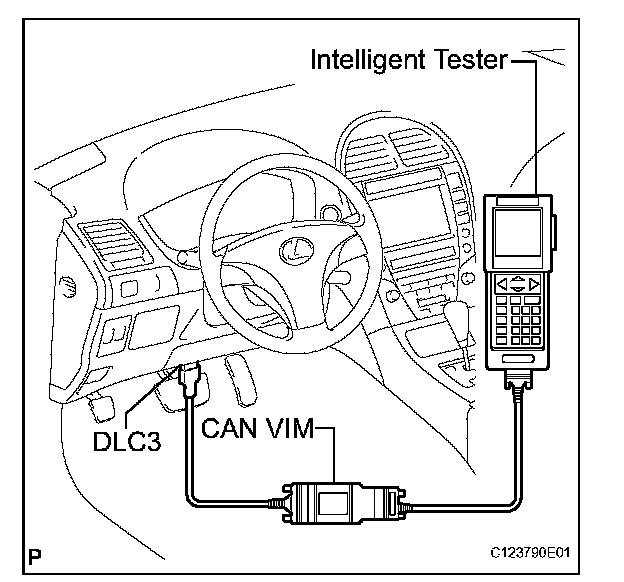 Intelligent Tester

DLC3

CAN VIM

P

C123790E01