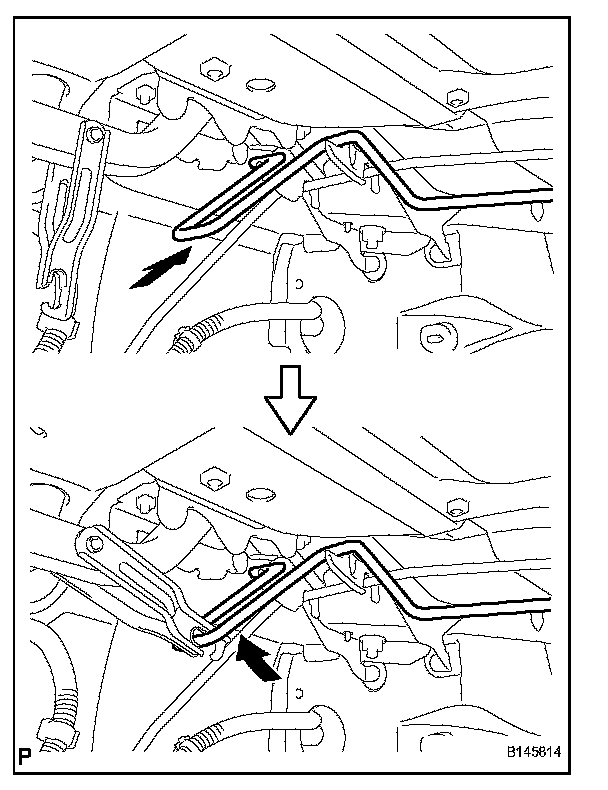 P

B145814