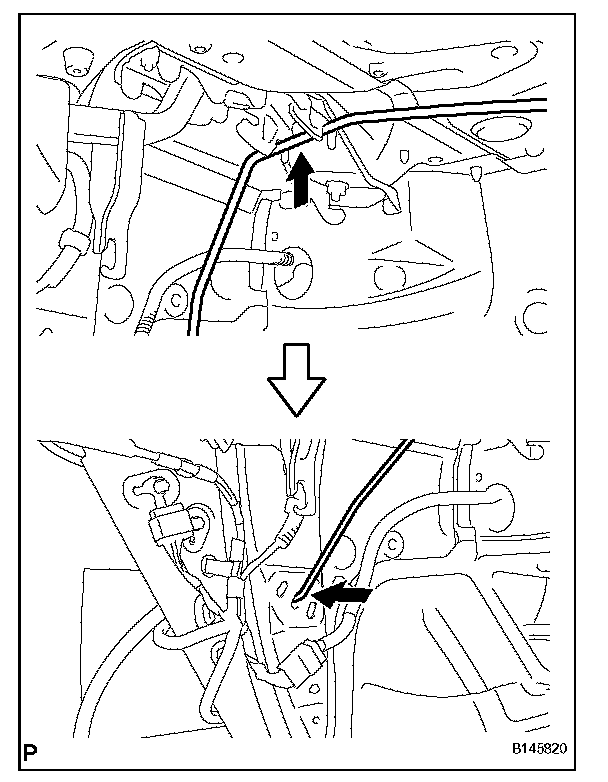 P

B145820