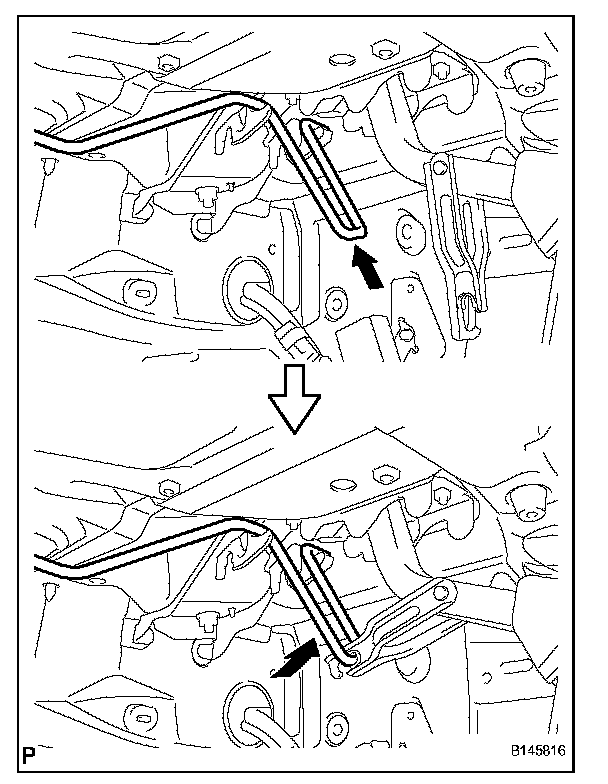 P

B145816