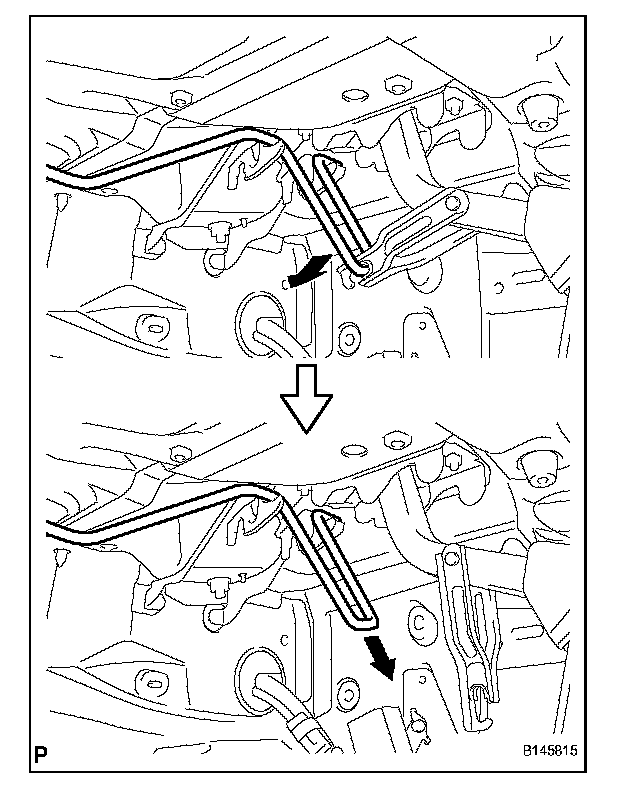 P

B145815