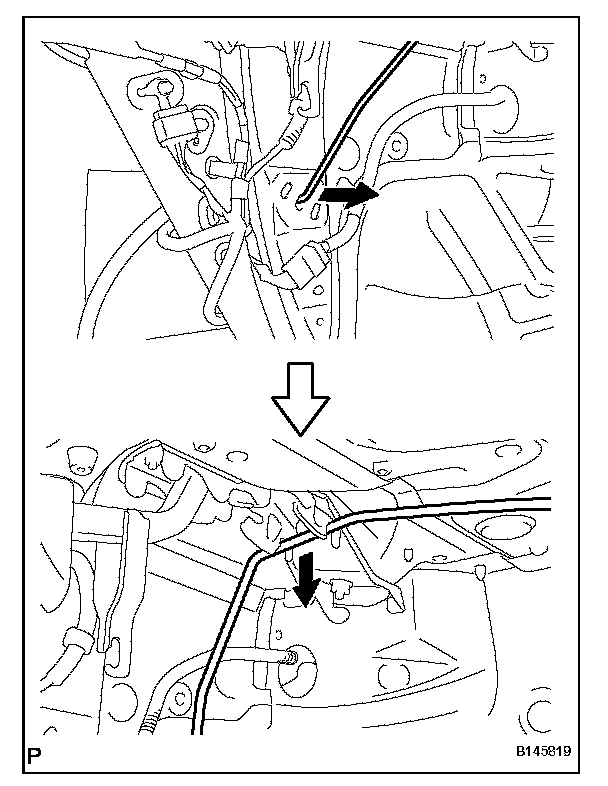 P

B145819