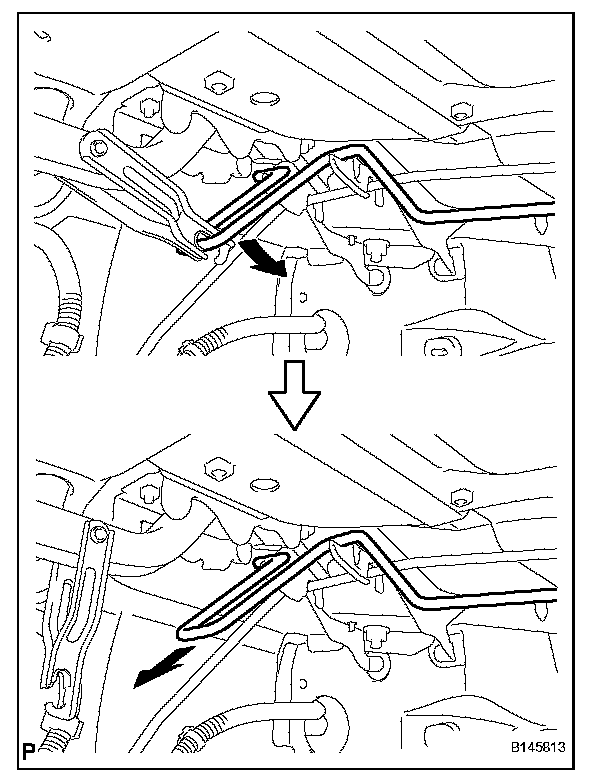 P
B145813