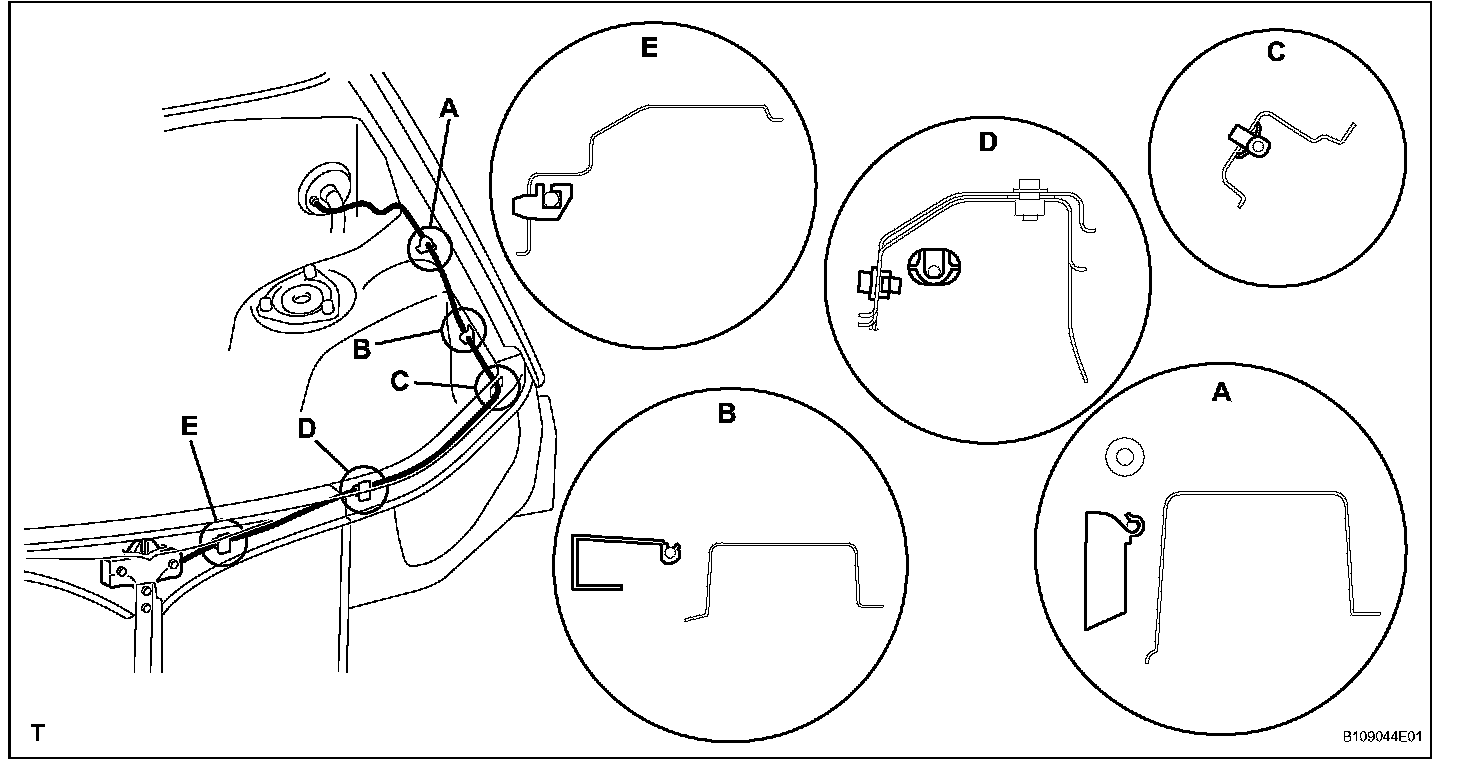 A
B
C
E
D
E
D
C
B
A
T
B109044E01