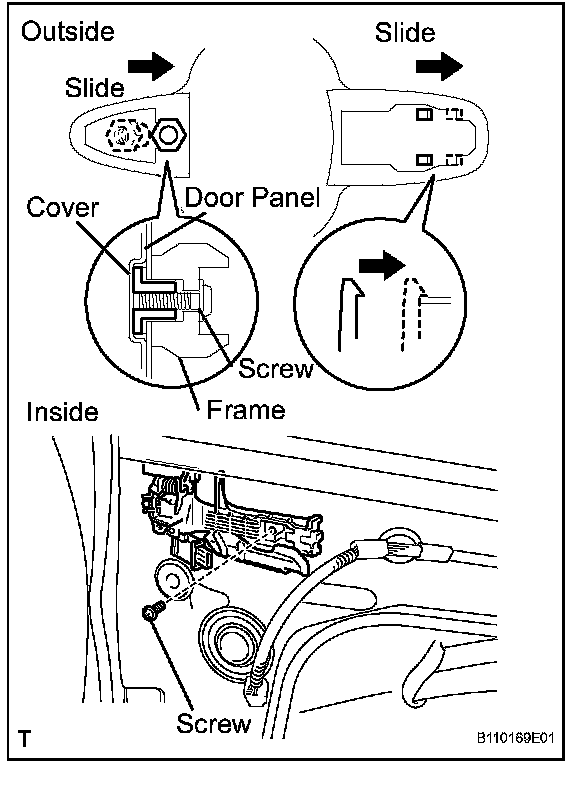 Outside

Slide

Slide

Cover

Door Panel

Screw

Frame

Inside

Screw

T

B110169E01