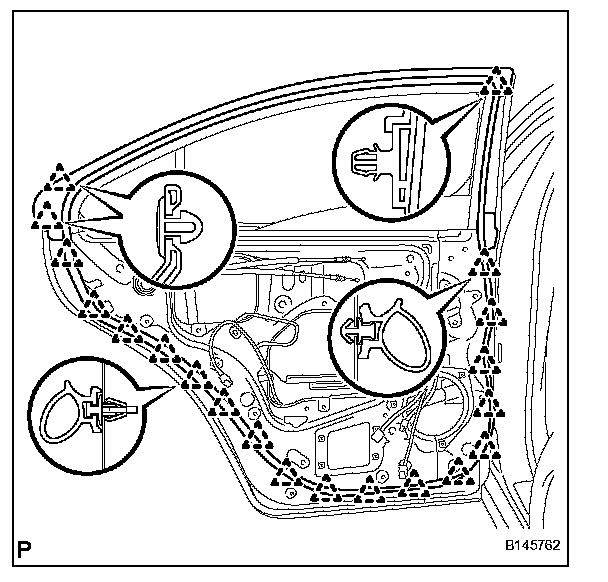 P

B145762