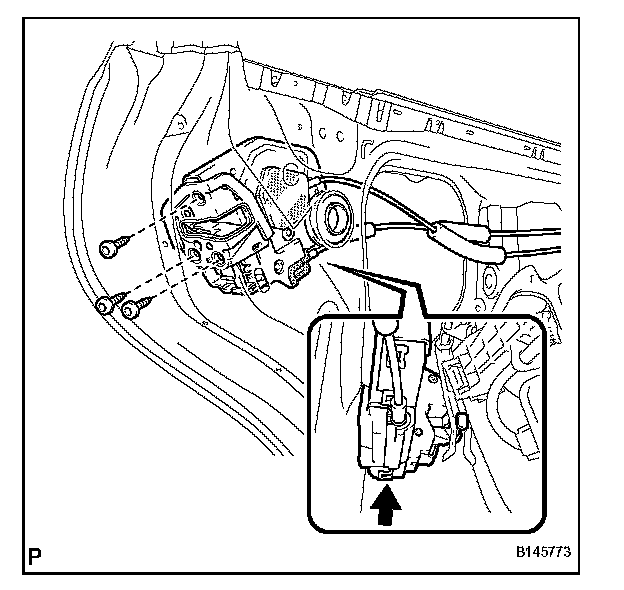 P

B145773