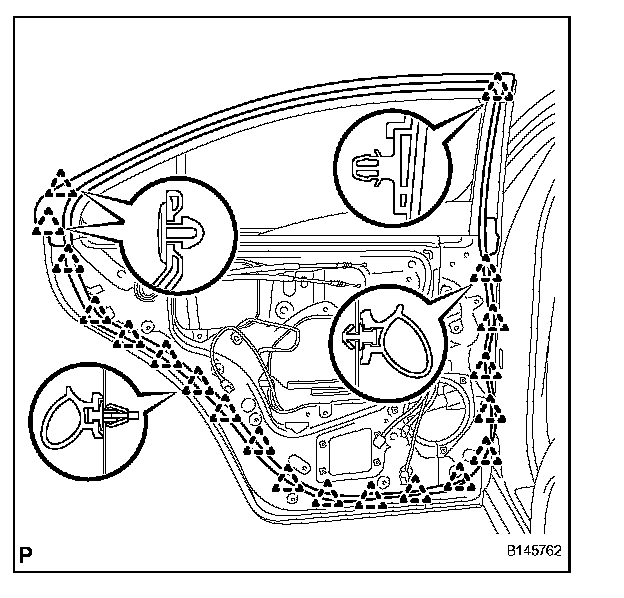 P

B145762