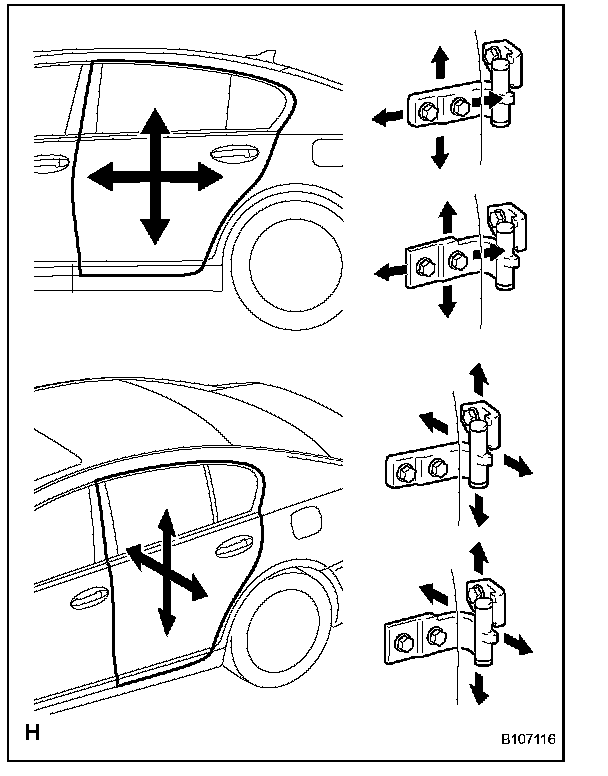 H

B107116