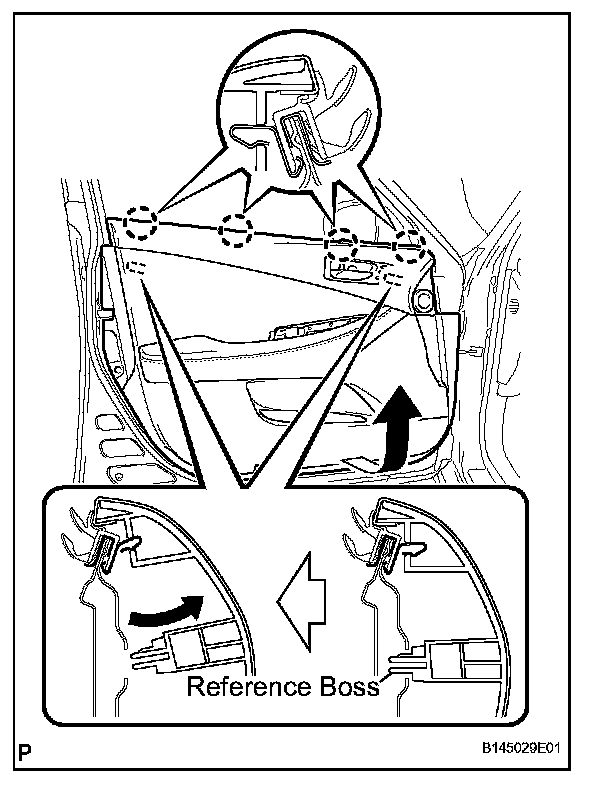 Reference Boss

P

B145029E01