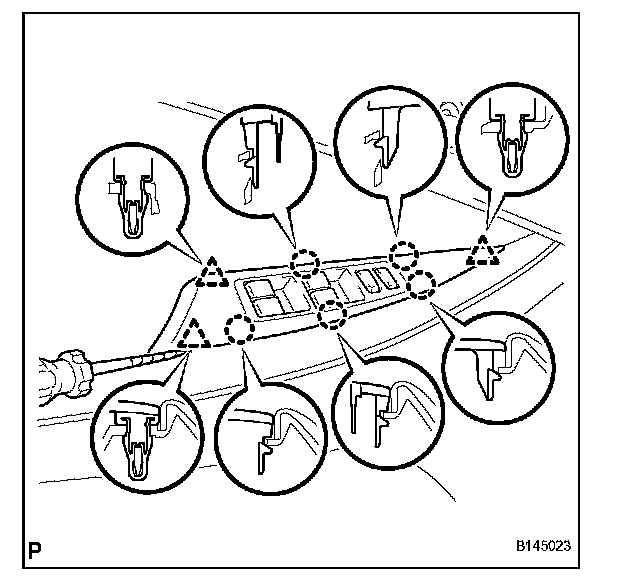 P

B145023