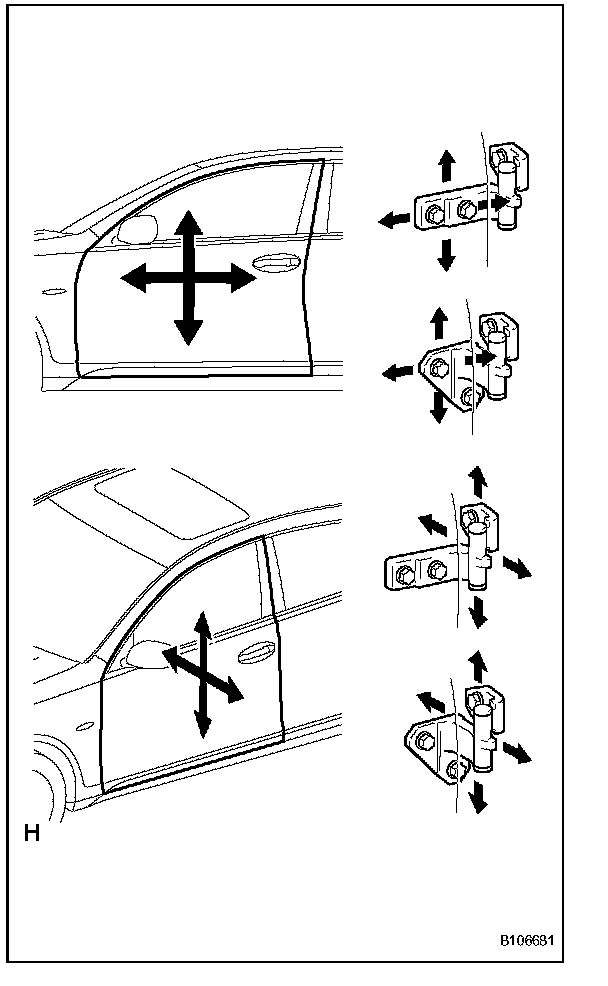 H

B106681