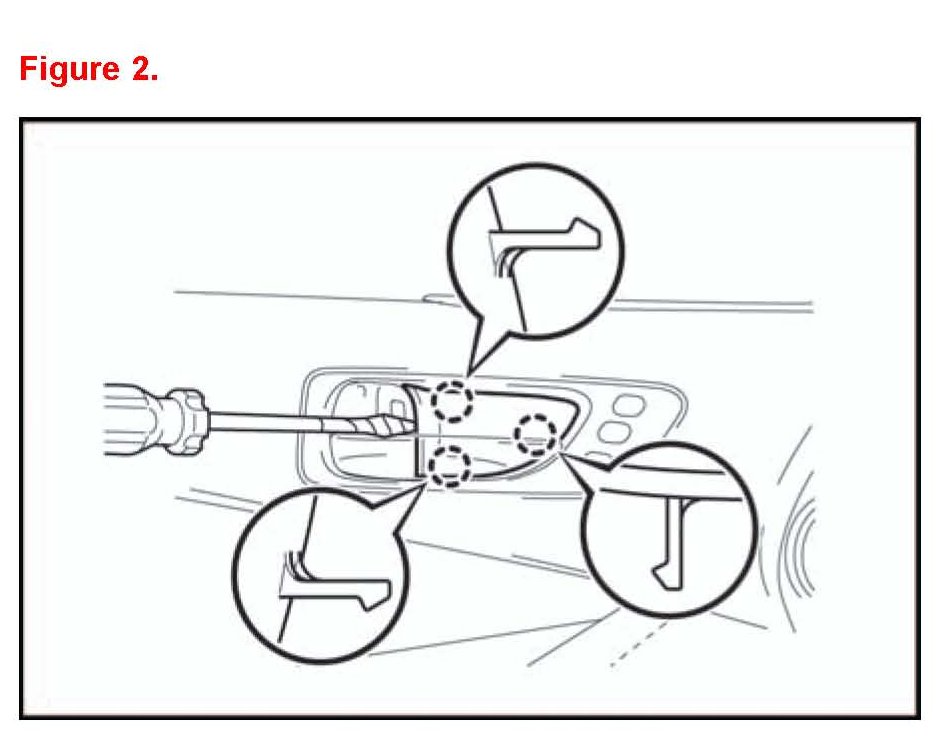 Figure 2.