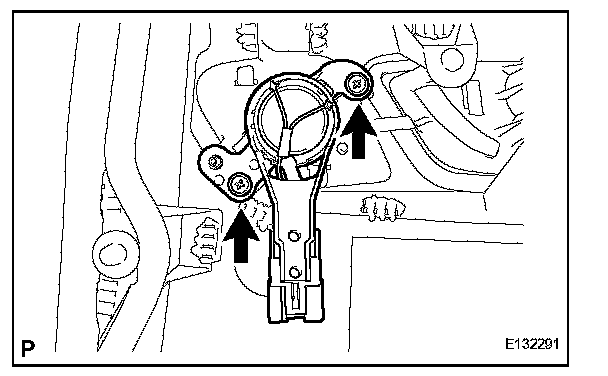 P

E132291