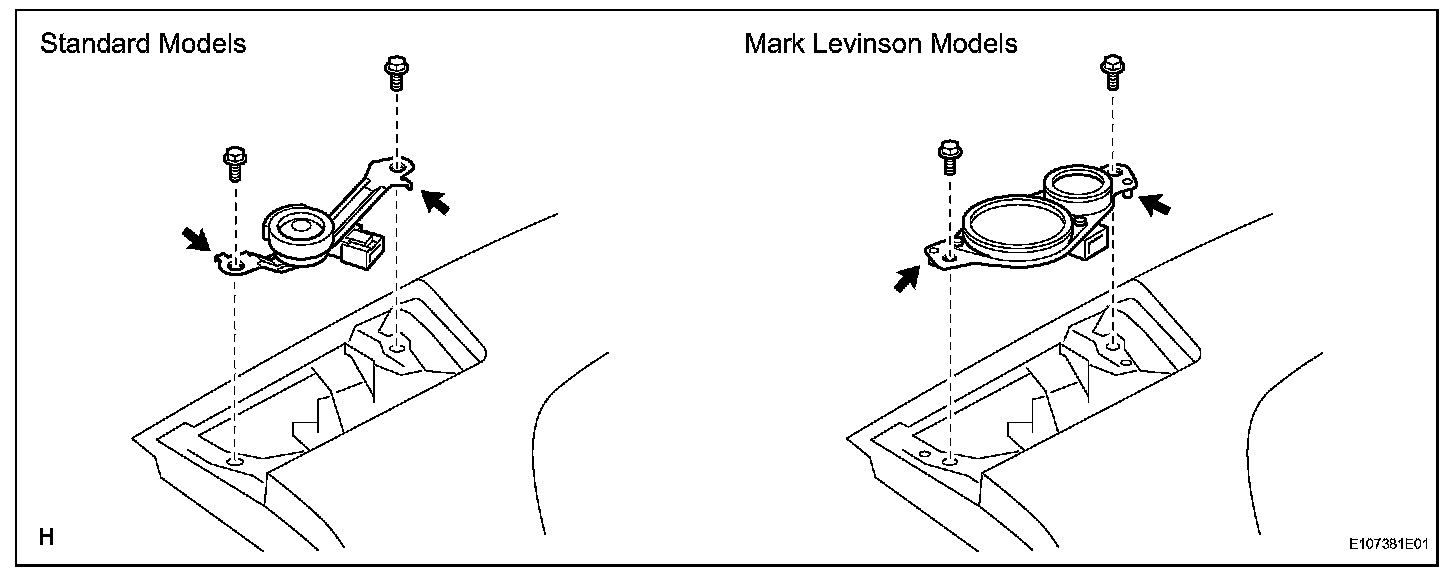 Standard Models

Mark Levinson Models

H

E107381E01