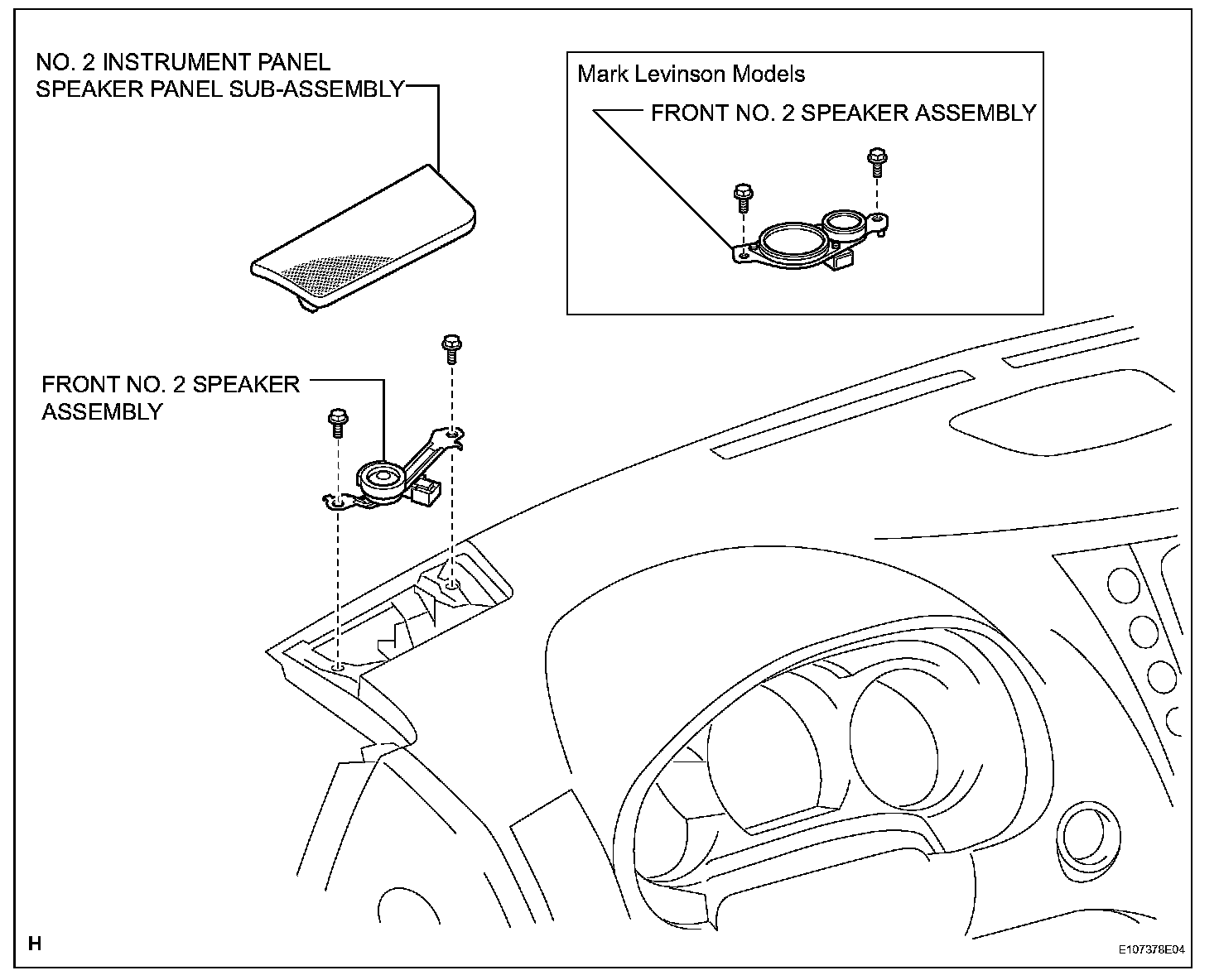 NO. 2 INSTRUMENT PANEL SPEAKER PANEL SUB-ASSEMBLY

Mark Levinson Models

FRONT NO. 2 SPEAKER ASSEMBLY

FRONT NO. 2 SPEAKER ASSEMBLY

H

E107378E04