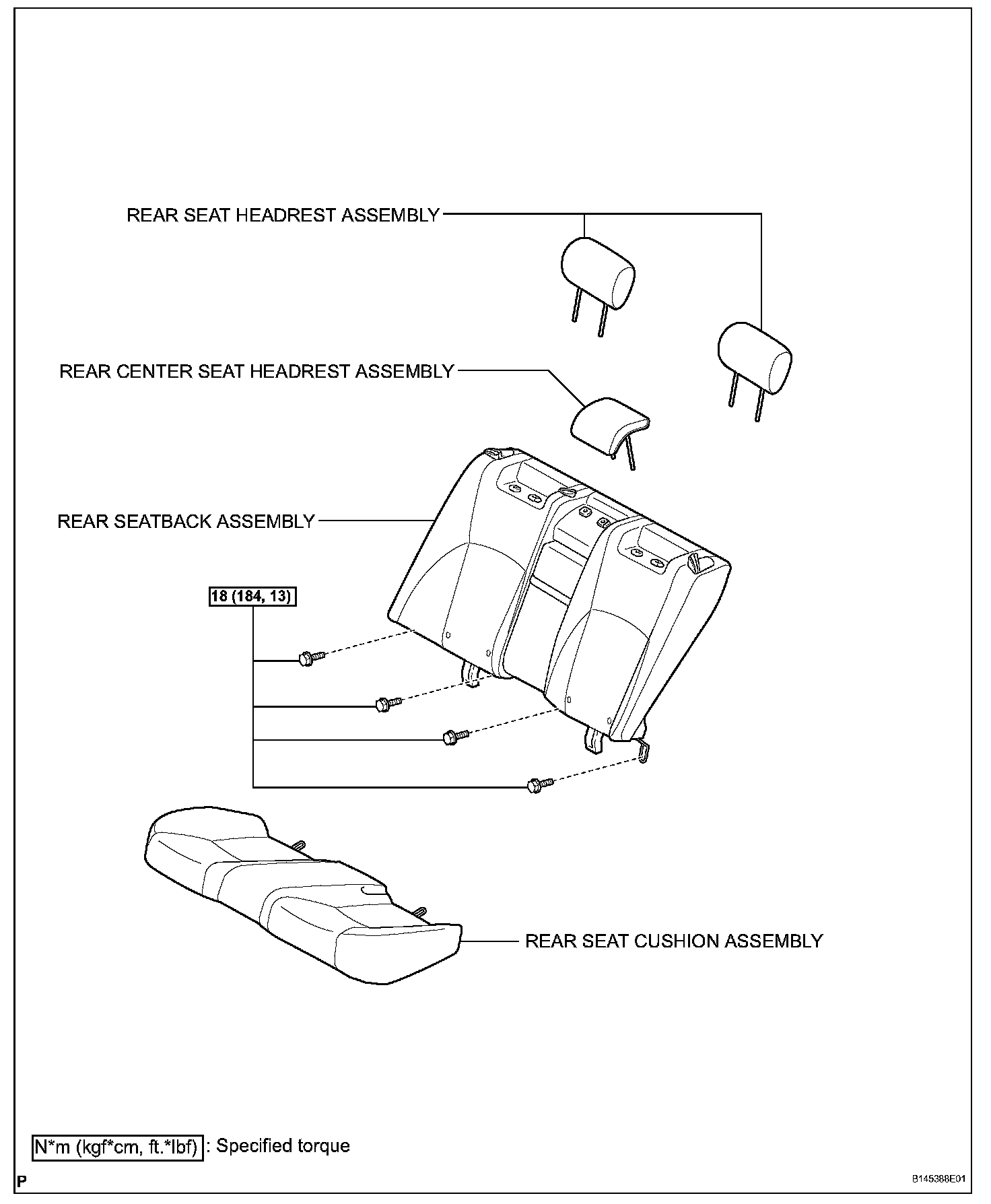 REAR SEAT HEADREST ASSEMBLY

REAR CENTER SEAT HEADREST ASSEMBLY

REAR SEATBACK ASSEMBLY

18 (184, 13)

REAR SEAT CUSHION ASSEMBLY

N*m (kgf*cm, ft.*lbf) : Specified torque

P

B145388E01