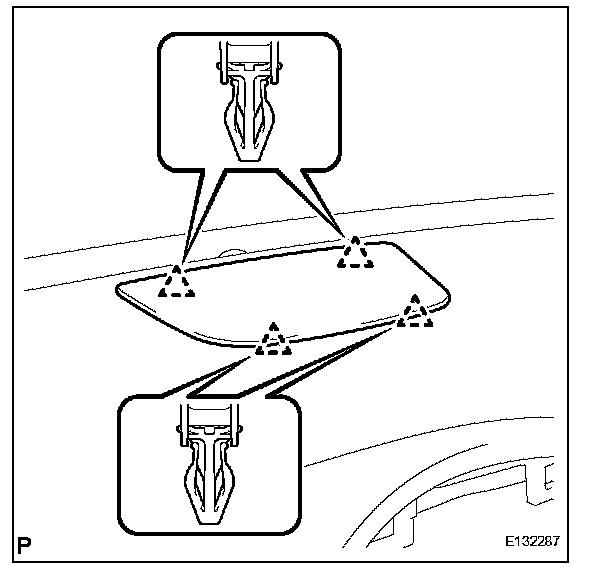 P

E132287