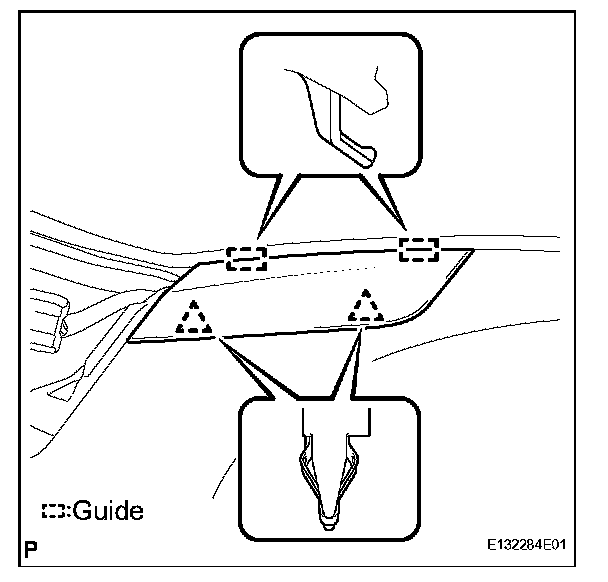 :Guide

P

E132284E01