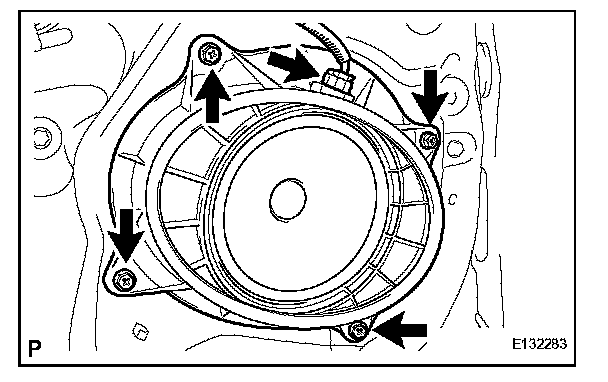 P

E132283