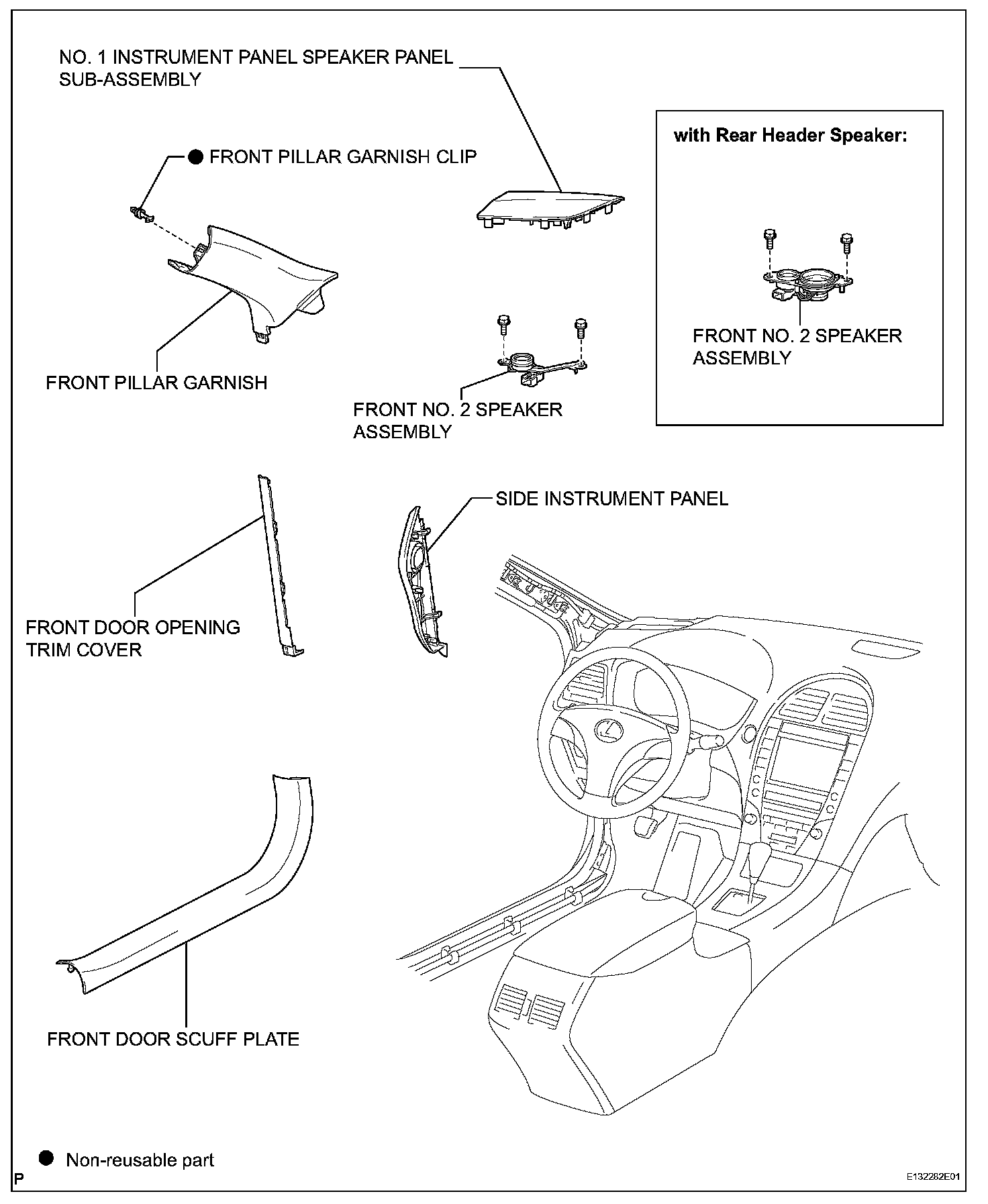 NO. 1 INSTRUMENT PANEL SPEAKER PANEL SUB-ASSEMBLY

● FRONT PILLAR GARNISH CLIP

with Rear Header Speaker:

FRONT NO. 2 SPEAKER ASSEMBLY

FRONT PILLAR GARNISH

FRONT NO. 2 SPEAKER ASSEMBLY

SIDE INSTRUMENT PANEL

FRONT DOOR OPENING TRIM COVER

FRONT DOOR SCUFF PLATE

● Non-reusable part

P

E132282E01