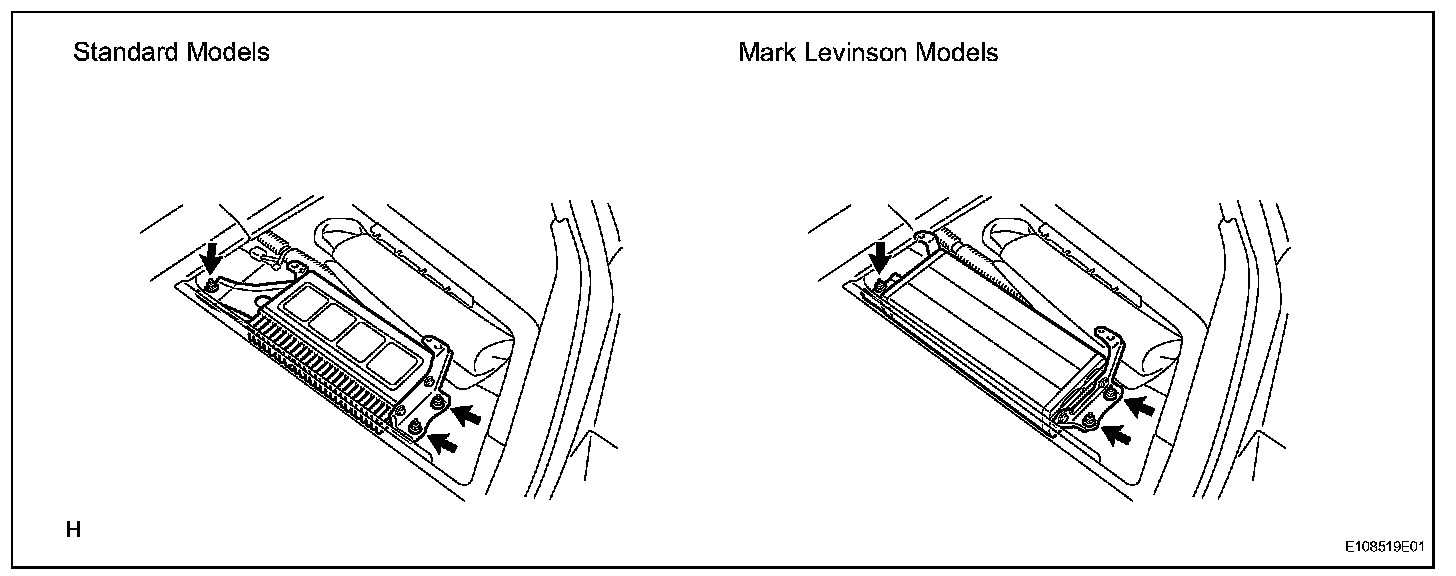 Standard Models

Mark Levinson Models

H

E108519E01