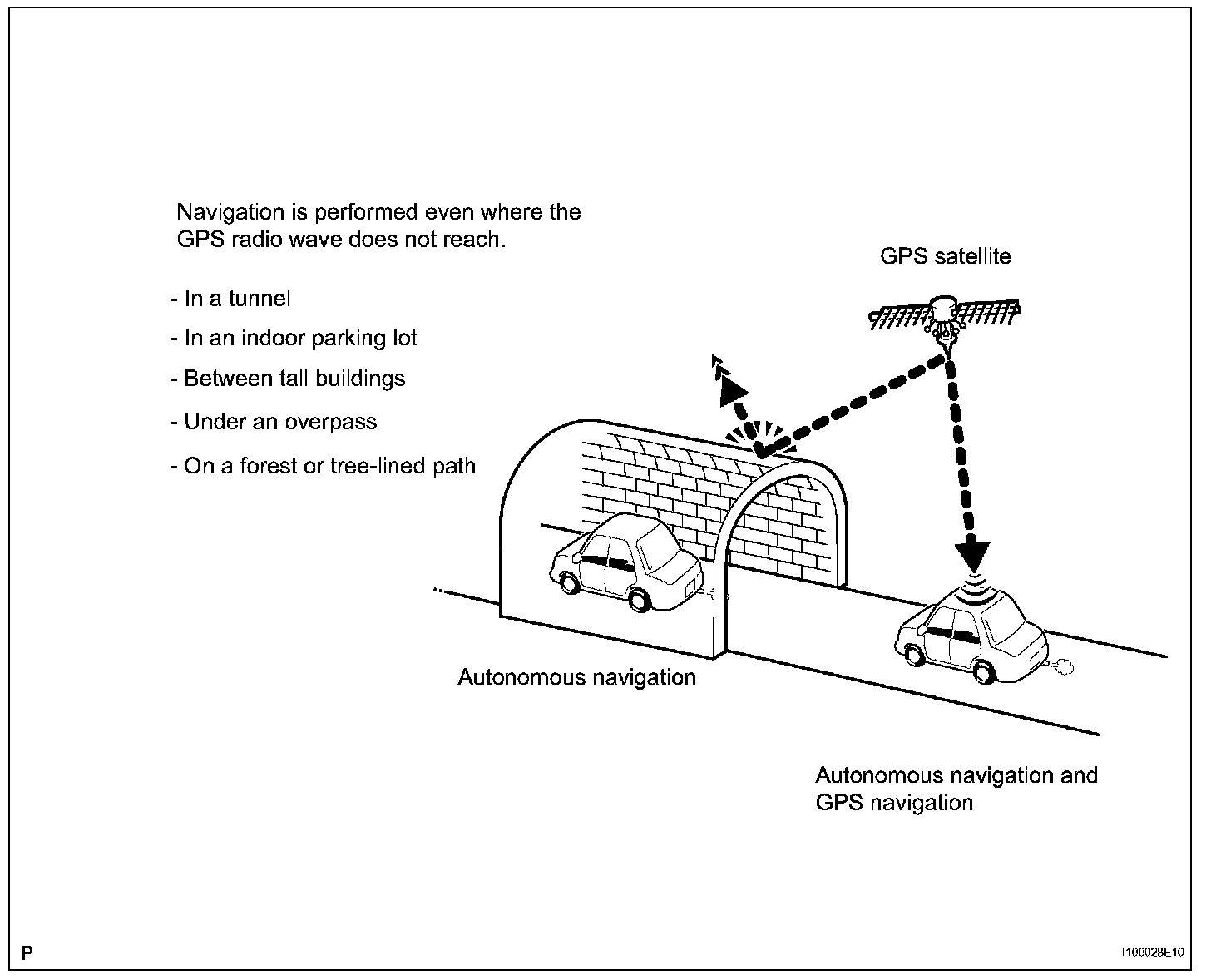 Navigation is performed even where the GPS radio wave does not reach.

- In a tunnel
- In an indoor parking lot
- Between tall buildings
- Under an overpass
- On a forest or tree-lined path

GPS satellite

Autonomous navigation

Autonomous navigation and GPS navigation

P

I100028E10