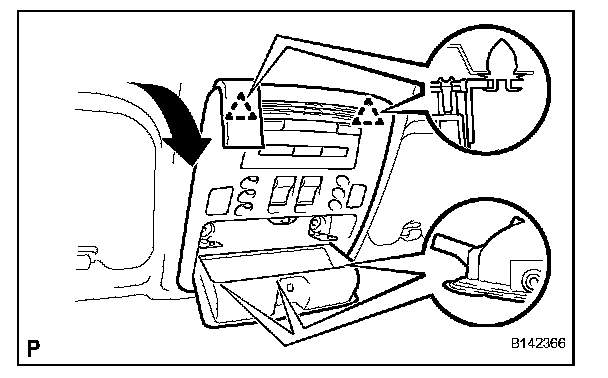 P

B142366