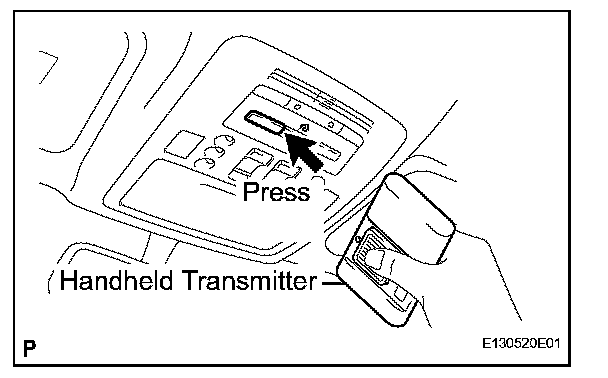 Press

Handheld Transmitter

P

E130520E01